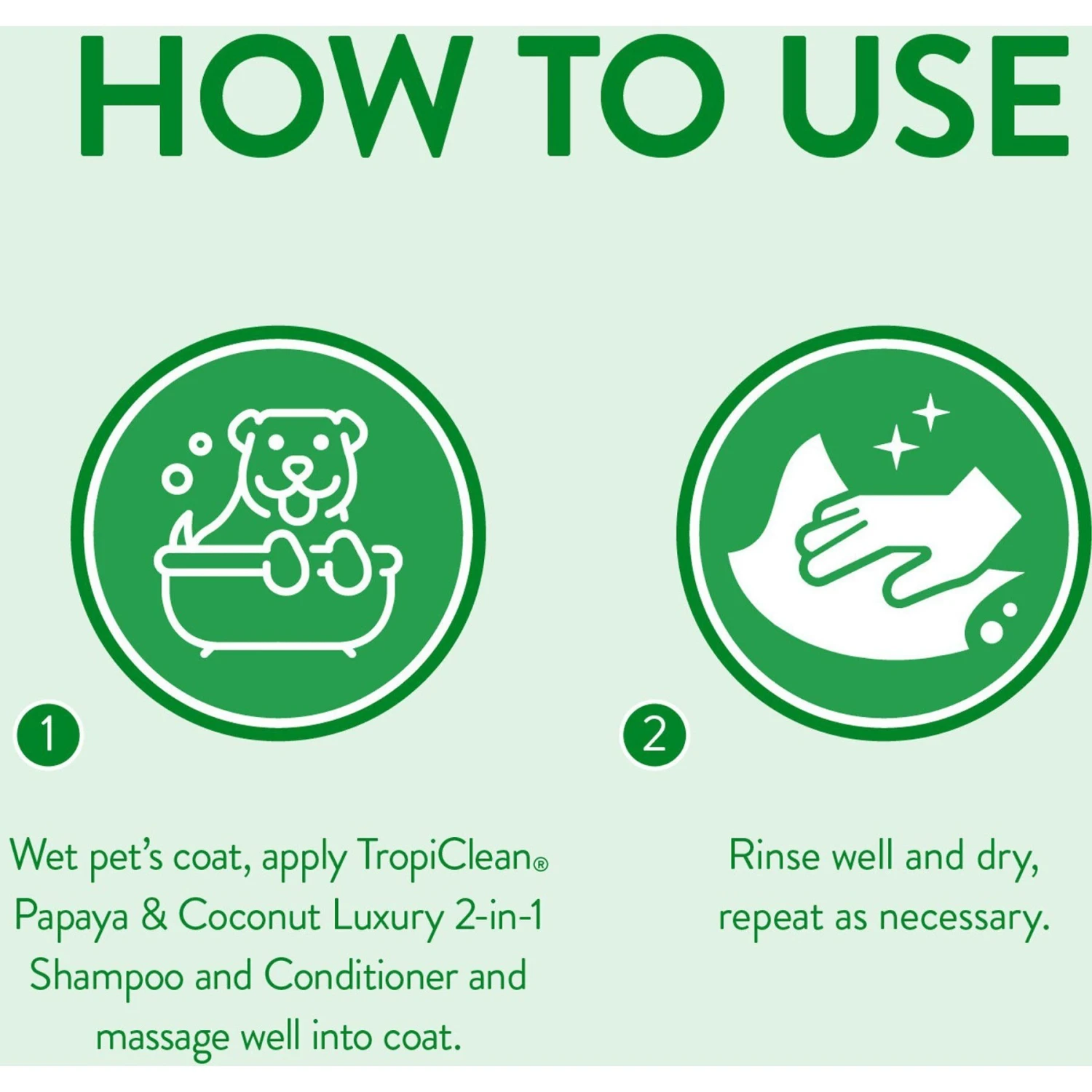 HOW TO USE

1

Wet pet's coat, apply TropiClean® Papaya & Coconut Luxury 2-in-1 Shampoo and Conditioner and massage well into coat.

2

Rinse well and dry, repeat as necessary.